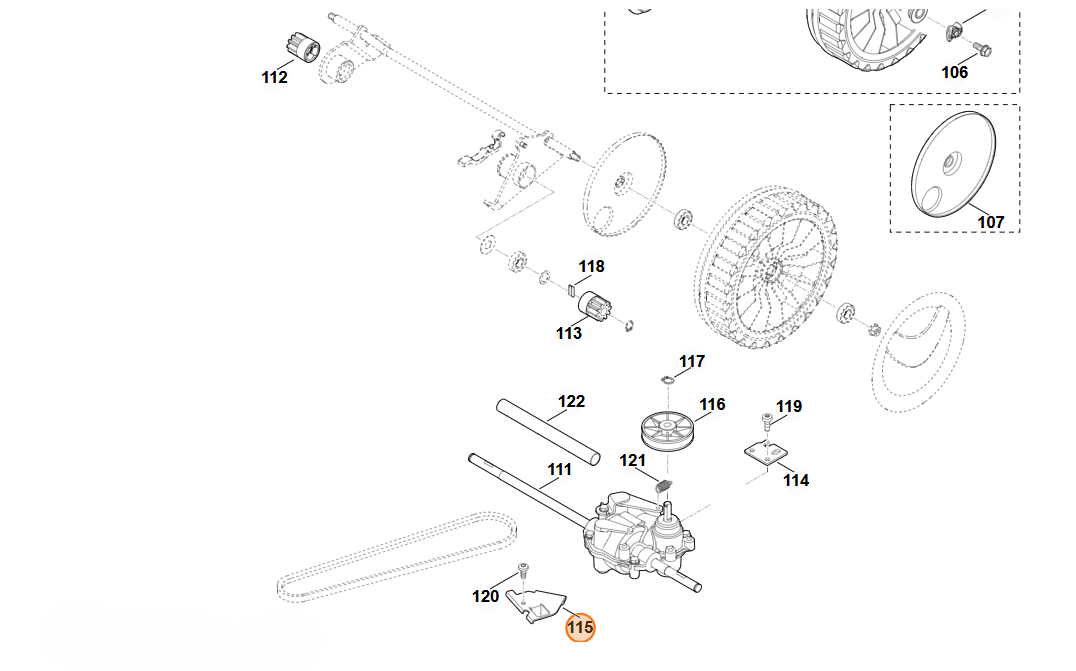 112
106
107
118
113
117
122
116
119
121
111
114
120
115